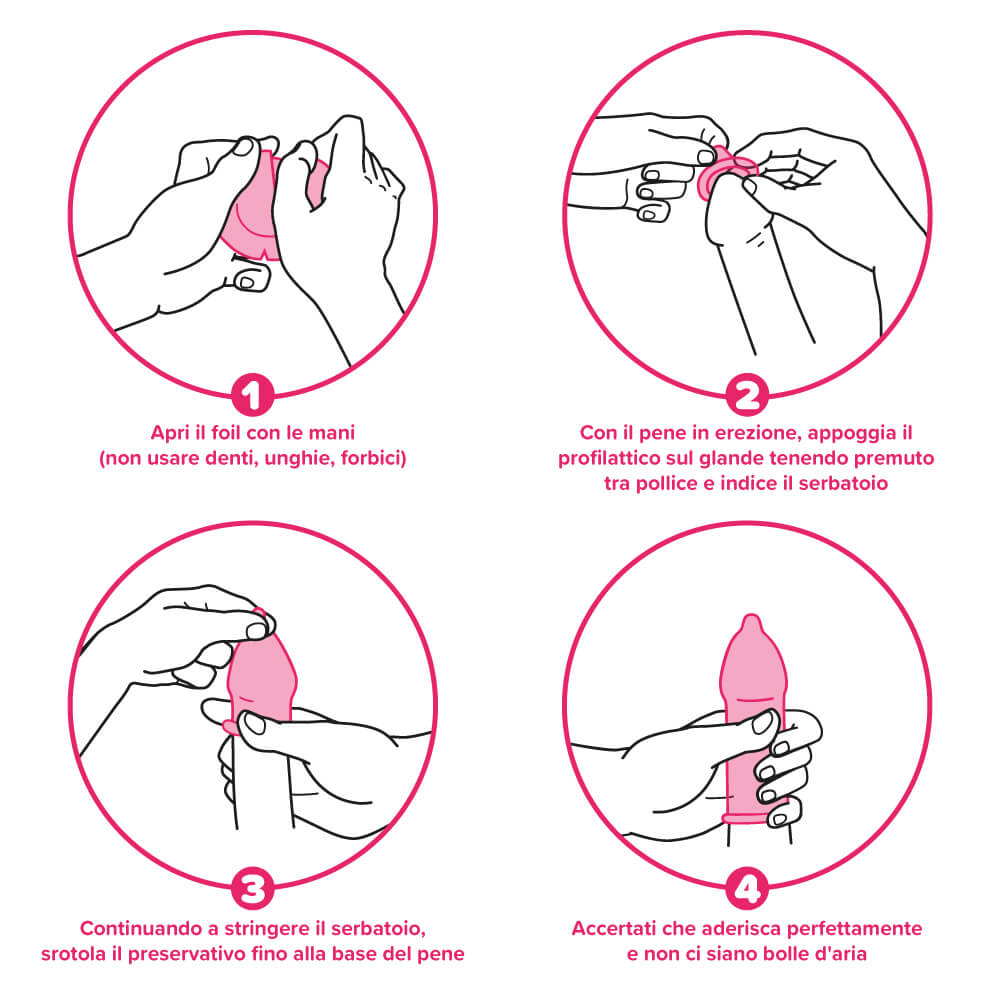 1

Apri il foil con le mani
(non usare denti, unghie, forbici)

2

Con il pene in erezione, appoggia il profilattico sul glande tenendo premuto tra pollice e indice il serbatoio

3

Continuando a stringere il serbatoio, srotola il preservativo fino alla base del pene

4

Accertati che aderisca perfettamente e non ci siano bolle d'aria